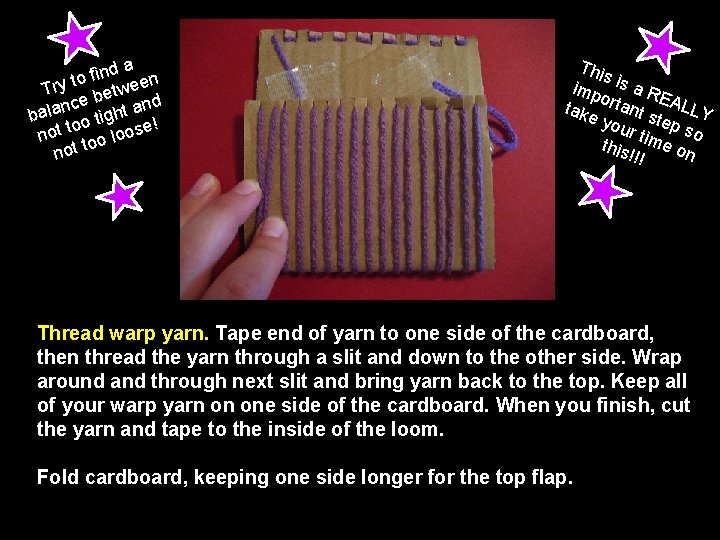 Try to find a balance between not too tight and not too loose!

This is a REALLY important step so take your time on this!!!

Thread warp yarn. Tape end of yarn to one side of the cardboard, then thread the yarn through a slit and down to the other side. Wrap around and through next slit and bring yarn back to the top. Keep all of your warp yarn on one side of the cardboard. When you finish, cut the yarn and tape to the inside of the loom.

Fold cardboard, keeping one side longer for the top flap.