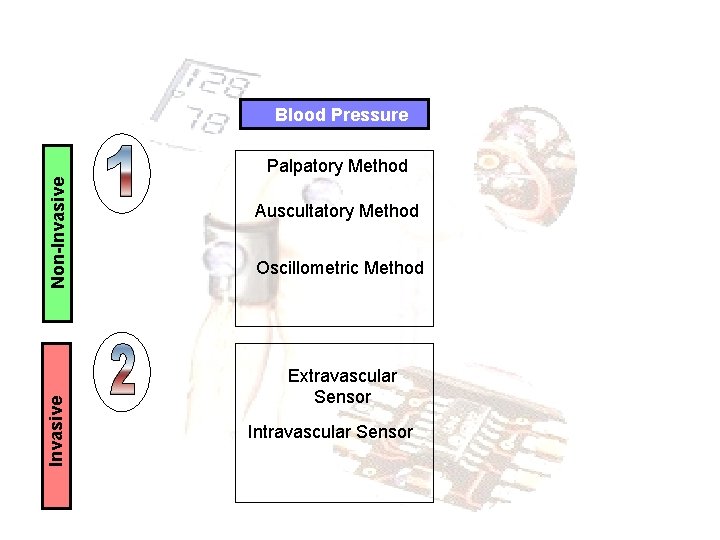 128
78

Blood Pressure

Non-Invasive

1

Palpatory Method

Auscultatory Method

Oscillometric Method

Invasive

2

Extravascular Sensor

Intravascular Sensor