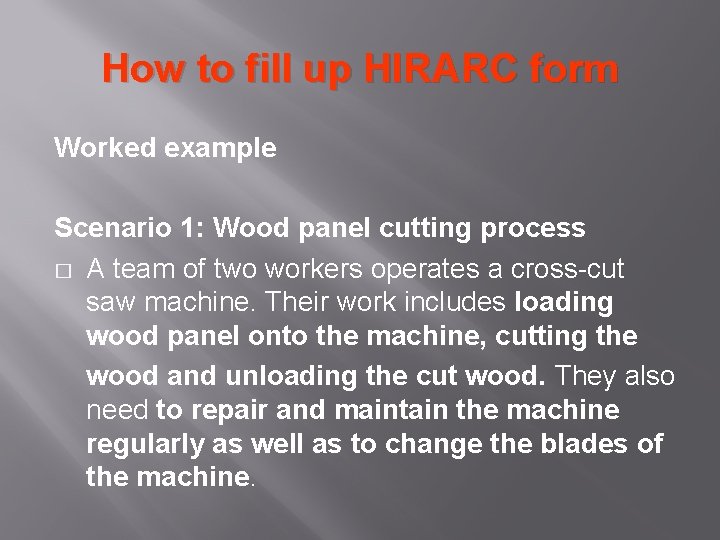 How to fill up HIRARC form

Worked example

Scenario 1: Wood panel cutting process

□ A team of two workers operates a cross-cut saw machine. Their work includes loading wood panel onto the machine, cutting the wood and unloading the cut wood. They also need to repair and maintain the machine regularly as well as to change the blades of the machine.