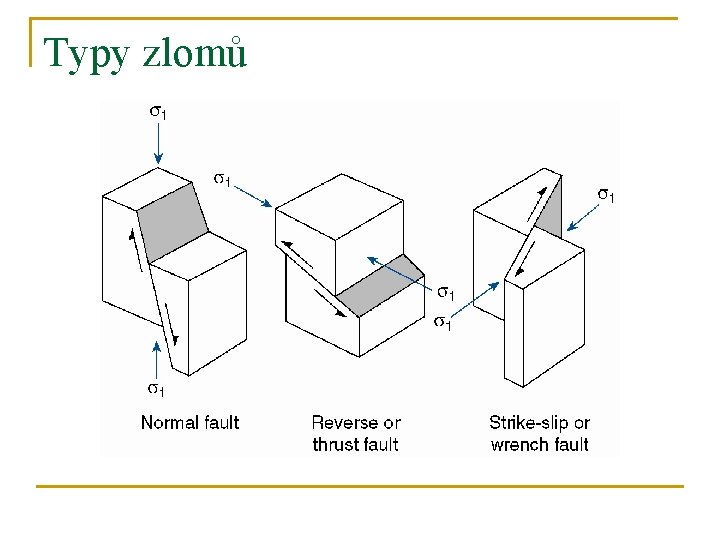 Typy zlomů

$\sigma_1$

$\sigma_1$

$\sigma_1$

$\sigma_1$

$\sigma_1$

$\sigma_1$

Normal fault

Reverse or thrust fault

Strike-slip or wrench fault