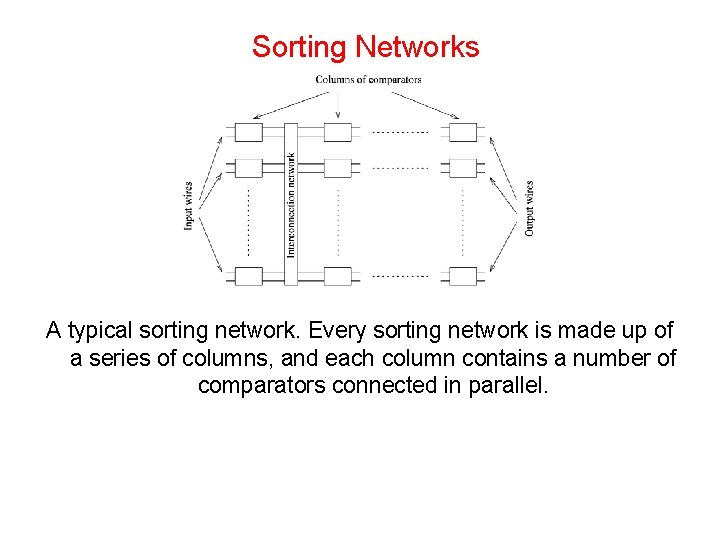 Sorting Networks

Columns of comparators

Input wires

Interconnection network

Output wires

A typical sorting network. Every sorting network is made up of a series of columns, and each column contains a number of comparators connected in parallel.