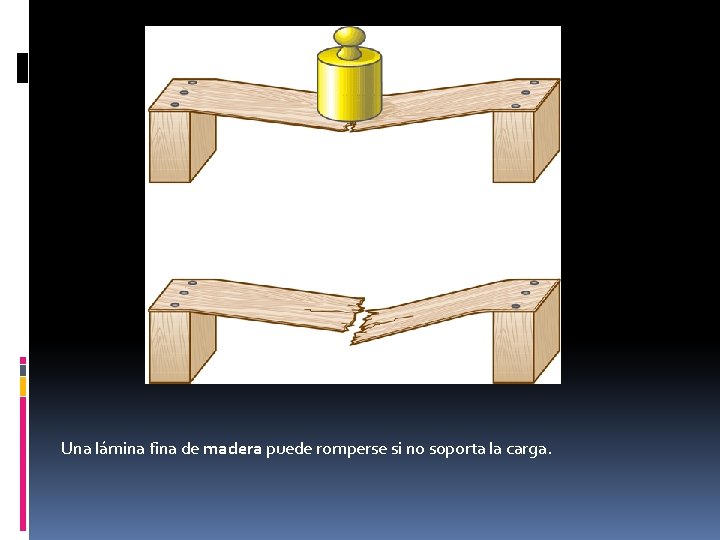 Una lámina fina de madera puede romperse si no soporta la carga.