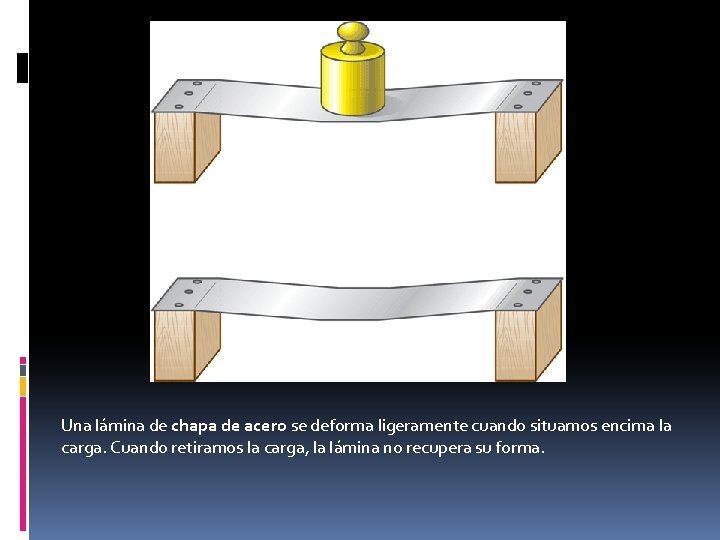 Una lámina de chapa de acero se deforma ligeramente cuando situamos encima la carga. Cuando retiramos la carga, la lámina no recupera su forma.