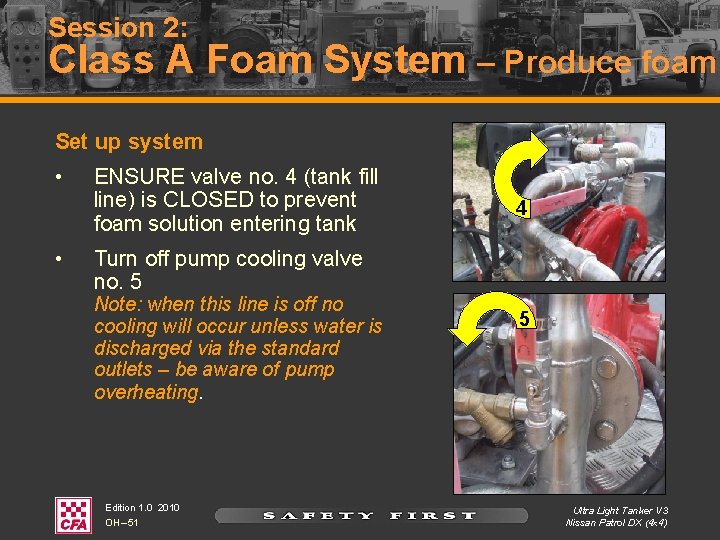 Session 2:
Class A Foam System – Produce foam

Set up system

• ENSURE valve no. 4 (tank fill line) is CLOSED to prevent foam solution entering tank

• Turn off pump cooling valve no. 5
Note: when this line is off no cooling will occur unless water is discharged via the standard outlets – be aware of pump overheating.

4

5

CFA

Edition 1.0 2010
OH–51

SAFETY FIRST

Ultra Light Tanker V3
Nissan Patrol DX (4x4)