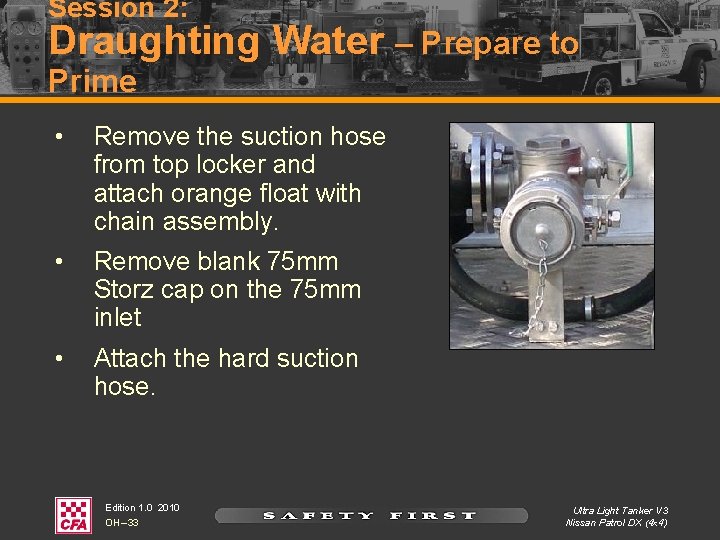 Session 2:
Draughting Water – Prepare to Prime

• Remove the suction hose from top locker and attach orange float with chain assembly.

• Remove blank 75mm Storz cap on the 75mm inlet

• Attach the hard suction hose.

CFA

Edition 1.0 2010
OH–33

SAFETY FIRST

Ultra Light Tanker V3
Nissan Patrol DX (4x4)