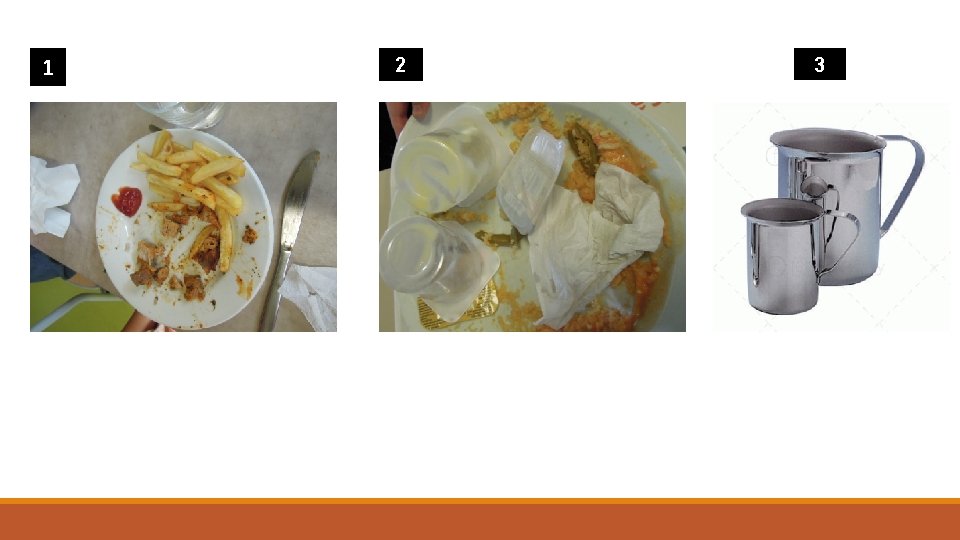 1

2

3