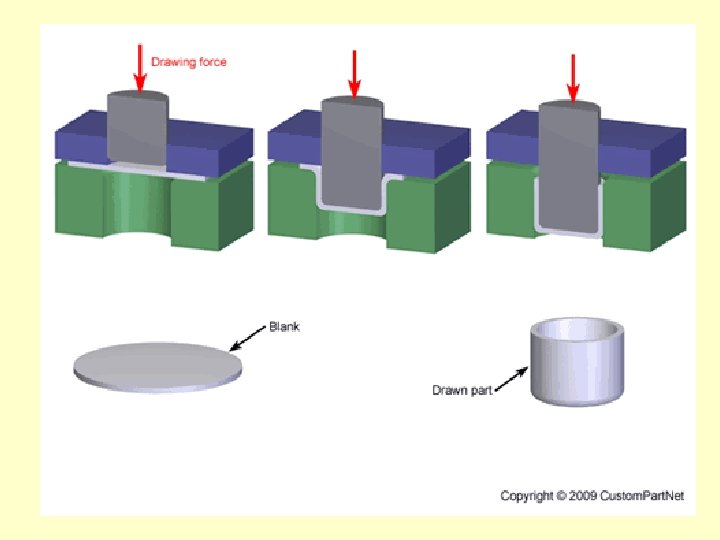 Drawing force

Blank

Drawn part

Copyright © 2009 CustomPartNet