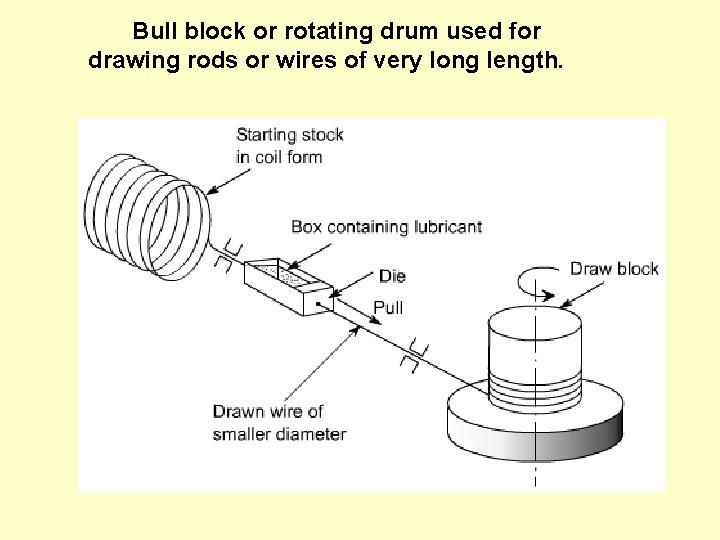 Bull block or rotating drum used for drawing rods or wires of very long length.

Starting stock in coil form

Box containing lubricant

Die

Draw block

Pull

Drawn wire of smaller diameter