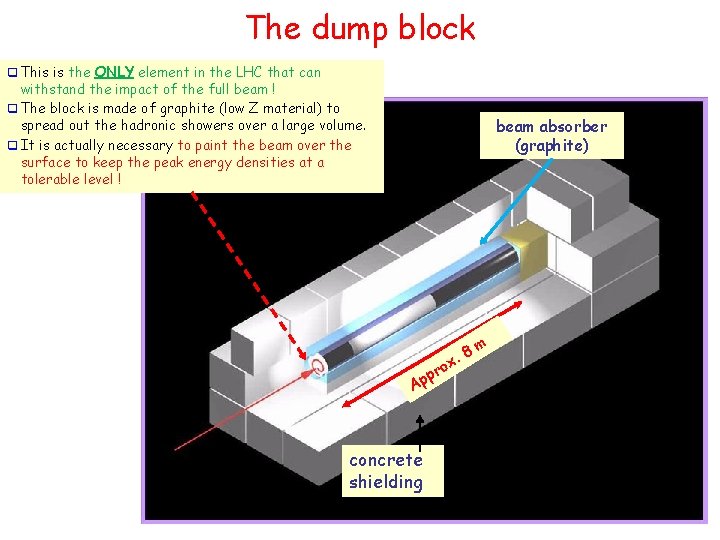 The dump block

❑ This is the ONLY element in the LHC that can withstand the impact of the full beam !
❑ The block is made of graphite (low Z material) to spread out the hadronic showers over a large volume.
❑ It is actually necessary to paint the beam over the surface to keep the peak energy densities at a tolerable level !

beam absorber (graphite)

Approx. 8 m

concrete shielding