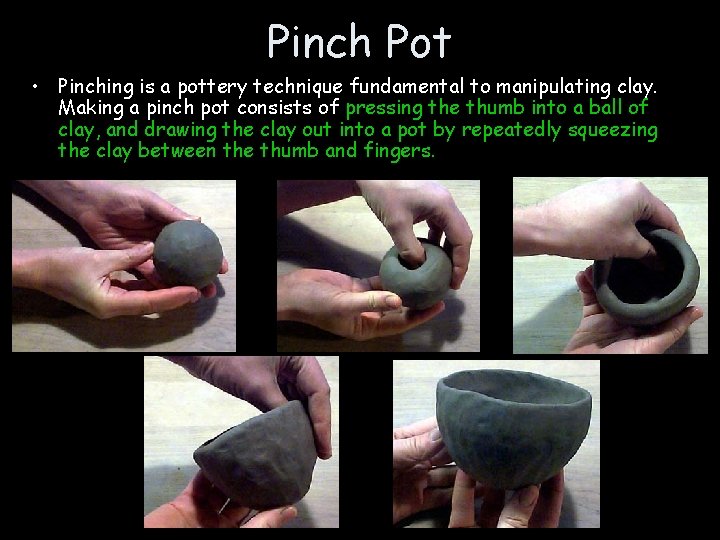 Pinch Pot

• Pinching is a pottery technique fundamental to manipulating clay. Making a pinch pot consists of pressing the thumb into a ball of clay, and drawing the clay out into a pot by repeatedly squeezing the clay between the thumb and fingers.