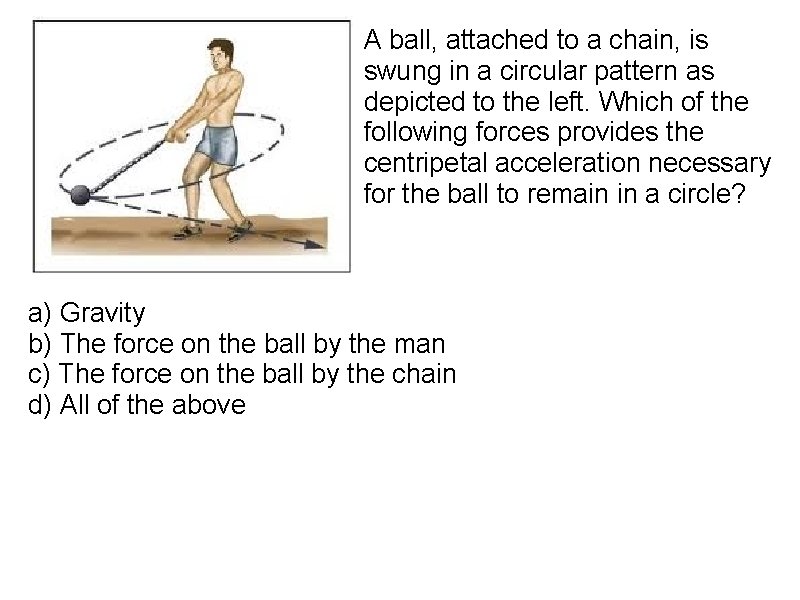 A ball, attached to a chain, is swung in a circular pattern as depicted to the left. Which of the following forces provides the centripetal acceleration necessary for the ball to remain in a circle?

a) Gravity
b) The force on the ball by the man
c) The force on the ball by the chain
d) All of the above