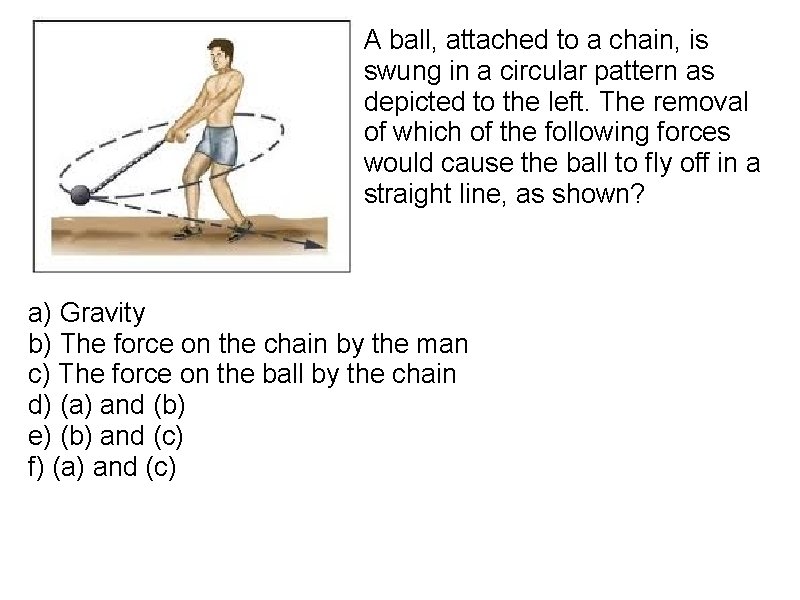 A ball, attached to a chain, is swung in a circular pattern as depicted to the left. The removal of which of the following forces would cause the ball to fly off in a straight line, as shown?

a) Gravity
b) The force on the chain by the man
c) The force on the ball by the chain
d) (a) and (b)
e) (b) and (c)
f) (a) and (c)