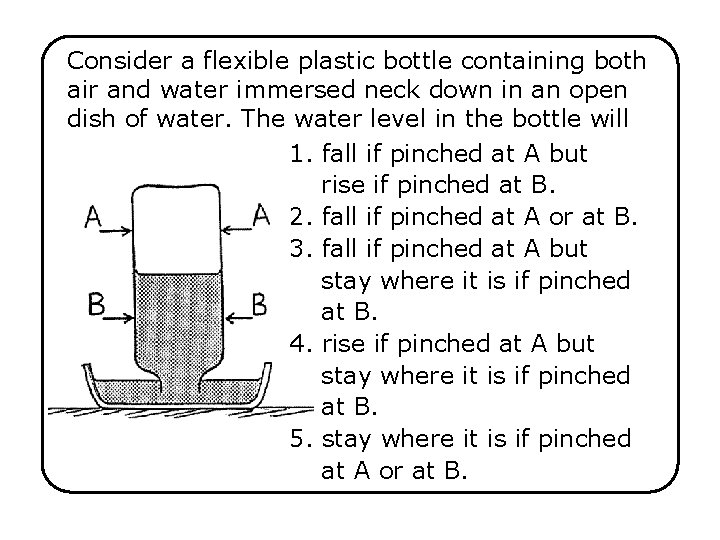 Consider a flexible plastic bottle containing both air and water immersed neck down in an open dish of water. The water level in the bottle will

A A
B B

1. fall if pinched at A but rise if pinched at B.
2. fall if pinched at A or at B.
3. fall if pinched at A but stay where it is if pinched at B.
4. rise if pinched at A but stay where it is if pinched at B.
5. stay where it is if pinched at A or at B.