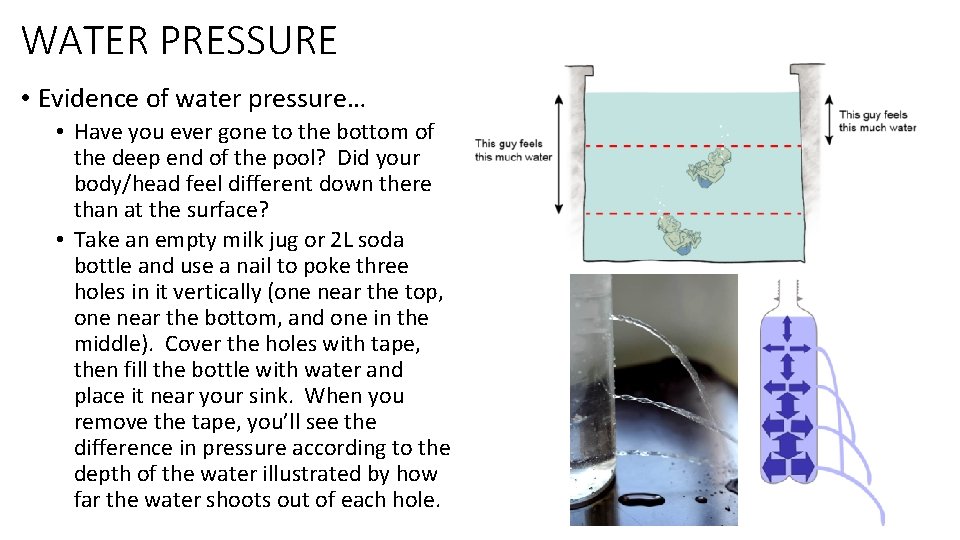 WATER PRESSURE

• Evidence of water pressure…

• Have you ever gone to the bottom of the deep end of the pool? Did your body/head feel different down there than at the surface?

• Take an empty milk jug or 2L soda bottle and use a nail to poke three holes in it vertically (one near the top, one near the bottom, and one in the middle). Cover the holes with tape, then fill the bottle with water and place it near your sink. When you remove the tape, you'll see the difference in pressure according to the depth of the water illustrated by how far the water shoots out of each hole.

This guy feels this much water

This guy feels this much water