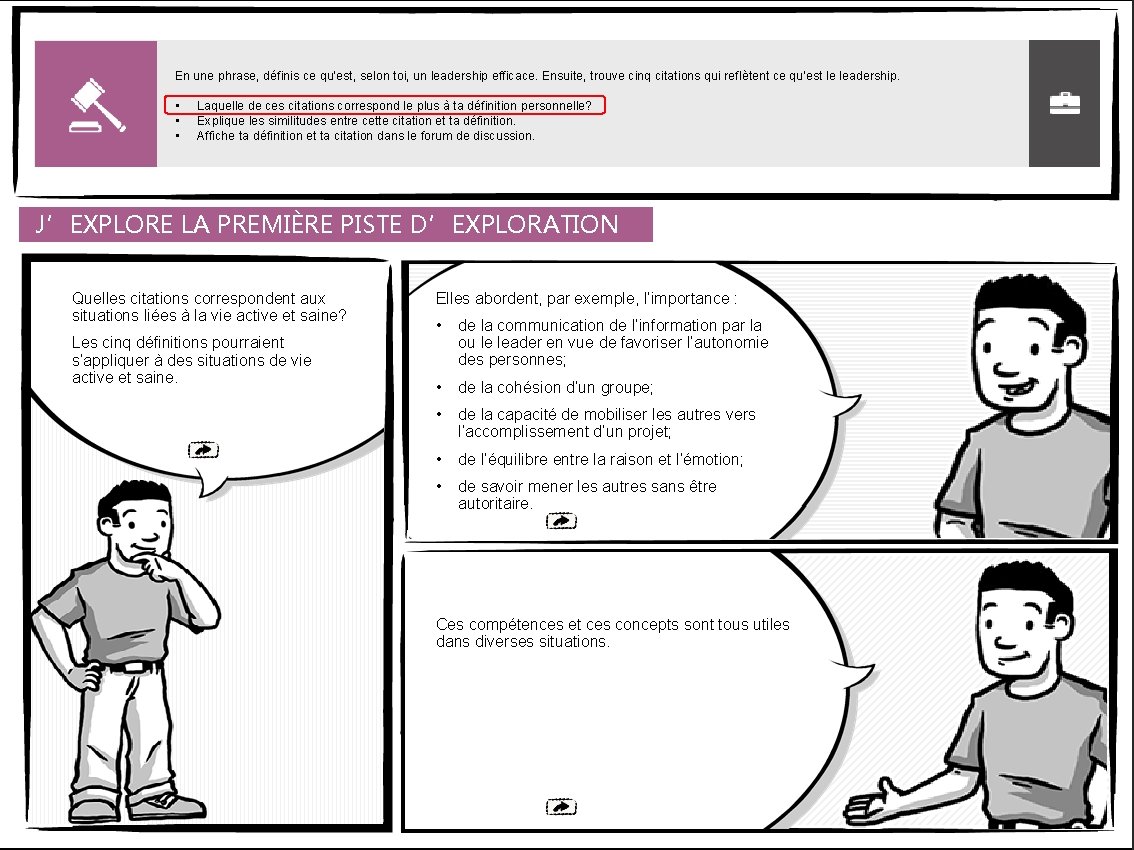 En une phrase, définis ce qu'est, selon toi, un leadership efficace. Ensuite, trouve cinq citations qui reflètent ce qu'est le leadership.

• Laquelle de ces citations correspond le plus à ta définition personnelle?
• Explique les similitudes entre cette citation et ta définition.
• Affiche ta définition et ta citation dans le forum de discussion.

J' EXPLORE LA PREMIÈRE PISTE D' EXPLORATION

Quelles citations correspondent aux situations liées à la vie active et saine?

Les cinq définitions pourraient s'appliquer à des situations de vie active et saine.

Elles abordent, par exemple, l'importance :

• de la communication de l'information par la ou le leader en vue de favoriser l'autonomie des personnes;
• de la cohésion d'un groupe;
• de la capacité de mobiliser les autres vers l'accomplissement d'un projet;
• de l'équilibre entre la raison et l'émotion;
• de savoir mener les autres sans être autoritaire.

Ces compétences et ces concepts sont tous utiles dans diverses situations.