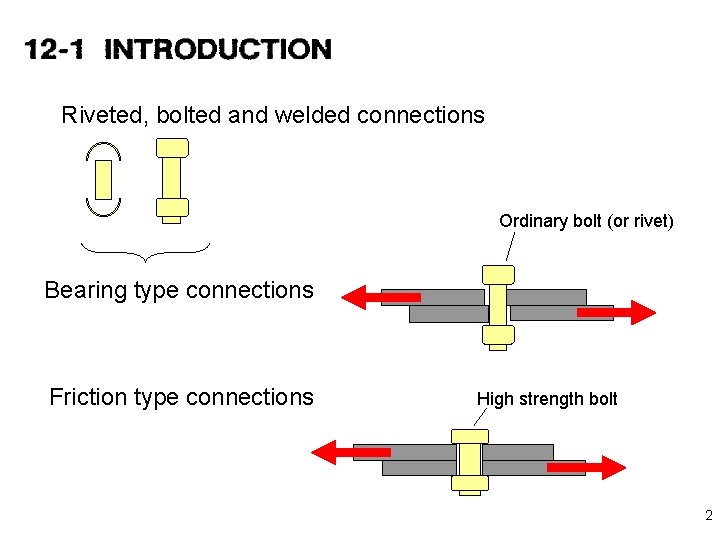 12-1 INTRODUCTION

Riveted, bolted and welded connections

Ordinary bolt (or rivet)

Bearing type connections

Friction type connections

High strength bolt

2