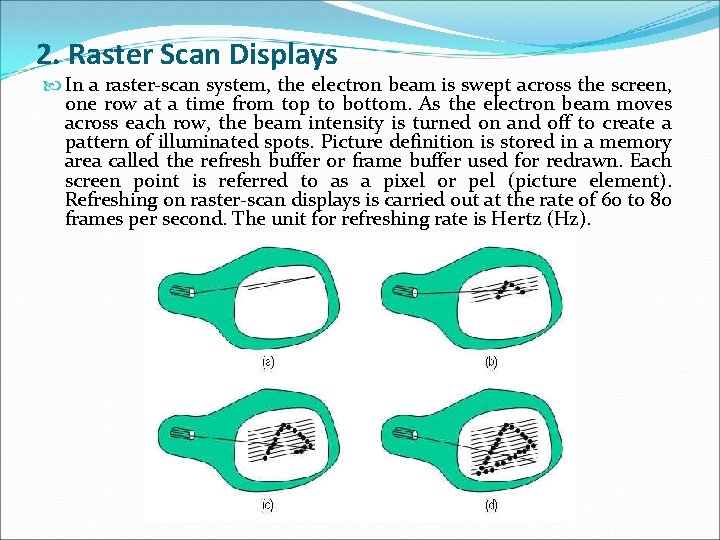 2. Raster Scan Displays

In a raster-scan system, the electron beam is swept across the screen, one row at a time from top to bottom. As the electron beam moves across each row, the beam intensity is turned on and off to create a pattern of illuminated spots. Picture definition is stored in a memory area called the refresh buffer or frame buffer used for redrawn. Each screen point is referred to as a pixel or pel (picture element). Refreshing on raster-scan displays is carried out at the rate of 60 to 80 frames per second. The unit for refreshing rate is Hertz (Hz).

(a)

(b)

(c)

(d)