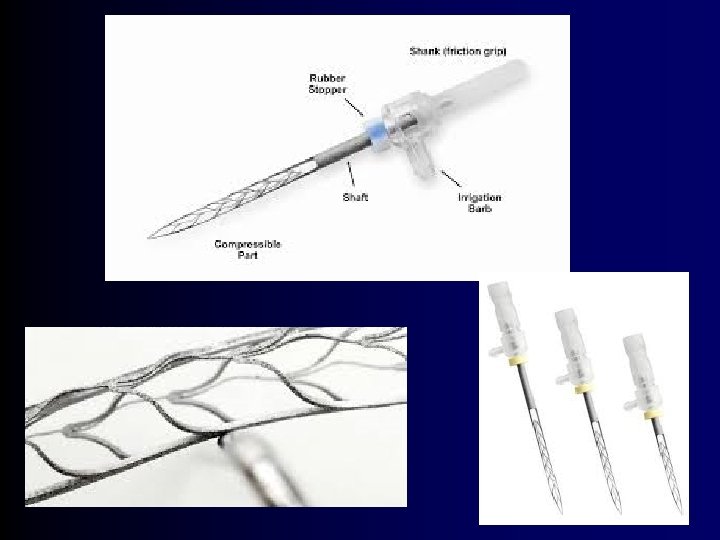 Shank (friction grip)

Rubber Stopper

Shaft

Irrigation Barb

Compressible Part