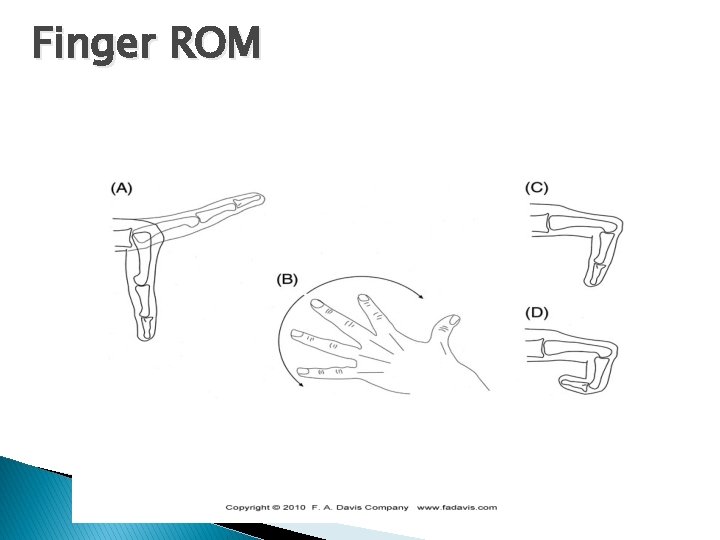 Finger ROM

(A)

(B)

(C)

(D)

Copyright © 2010 F. A. Davis Company www.fadavis.com