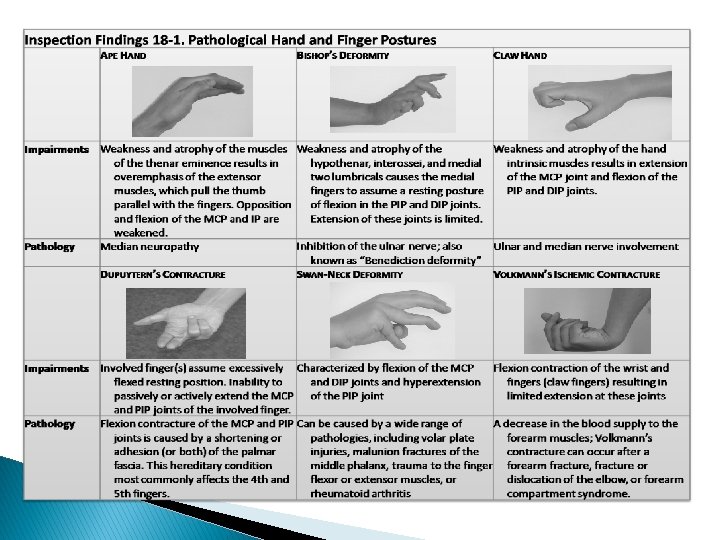 Inspection Findings 18-1. Pathological Hand and Finger Postures

| | APE HAND | BISHOP'S DEFORMITY | CLAW HAND |
|---|---|---|---|
| Impairments | Weakness and atrophy of the muscles of the thenar eminence results in overemphasis of the extensor muscles, which pull the thumb parallel with the fingers. Opposition and flexion of the MCP and IP are weakened. | Weakness and atrophy of the hypothenar, interossei, and medial two lumbricals causes the medial fingers to assume a resting posture of flexion in the PIP and DIP joints. Extension of these joints is limited. | Weakness and atrophy of the hand intrinsic muscles results in extension of the MCP joint and flexion of the PIP and DIP joints. |
| Pathology | Median neuropathy | Inhibition of the ulnar nerve; also known as "Benediction deformity" | Ulnar and median nerve involvement |
| | DUPUYTERN'S CONTRACTURE | SWAN-NECK DEFORMITY | VOLKMANN'S ISCHEMIC CONTRACTURE |
| Impairments | Involved finger(s) assume excessively flexed resting position. Inability to passively or actively extend the MCP and PIP joints of the involved finger. | Characterized by flexion of the MCP and DIP joints and hyperextension of the PIP joint | Flexion contraction of the wrist and fingers (claw fingers) resulting in limited extension at these joints |
| Pathology | Flexion contracture of the MCP and PIP joints is caused by a shortening or adhesion (or both) of the palmar fascia. This hereditary condition most commonly affects the 4th and 5th fingers. | Can be caused by a wide range of pathologies, including volar plate injuries, malunion fractures of the middle phalanx, trauma to the finger flexor or extensor muscles, or rheumatoid arthritis | A decrease in the blood supply to the forearm muscles; Volkmann's contracture can occur after a forearm fracture, fracture or dislocation of the elbow, or forearm compartment syndrome. |