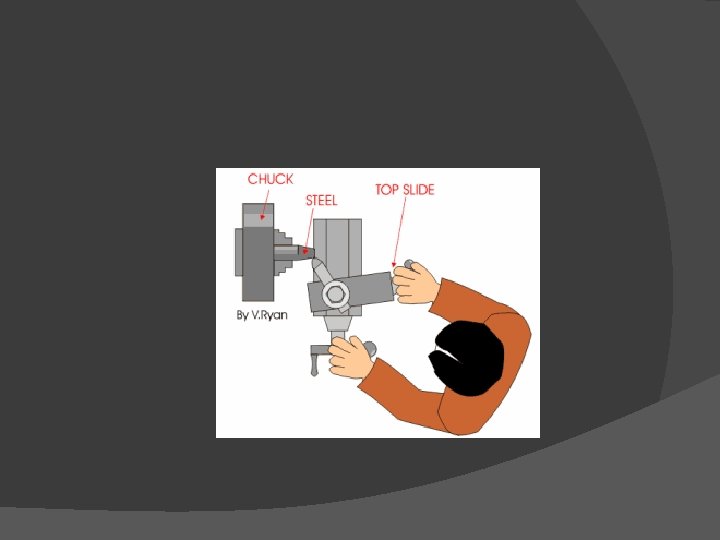 CHUCK
STEEL
TOP SLIDE
By V.Ryan