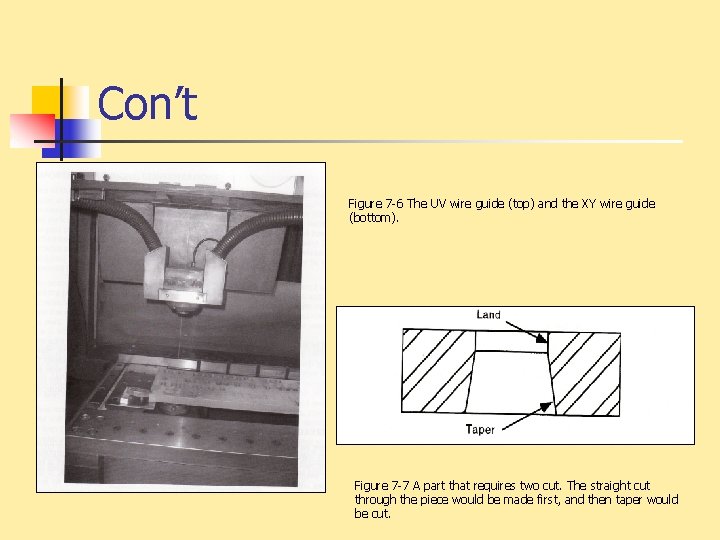 Con't

Figure 7-6 The UV wire guide (top) and the XY wire guide (bottom).

Land

Taper

Figure 7-7 A part that requires two cut. The straight cut through the piece would be made first, and then taper would be cut.