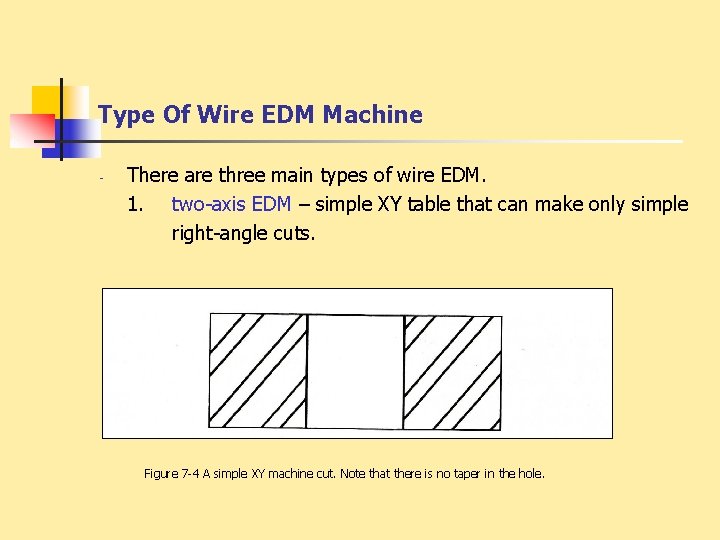 Type Of Wire EDM Machine

- There are three main types of wire EDM.
1. two-axis EDM – simple XY table that can make only simple right-angle cuts.

Figure 7-4 A simple XY machine cut. Note that there is no taper in the hole.