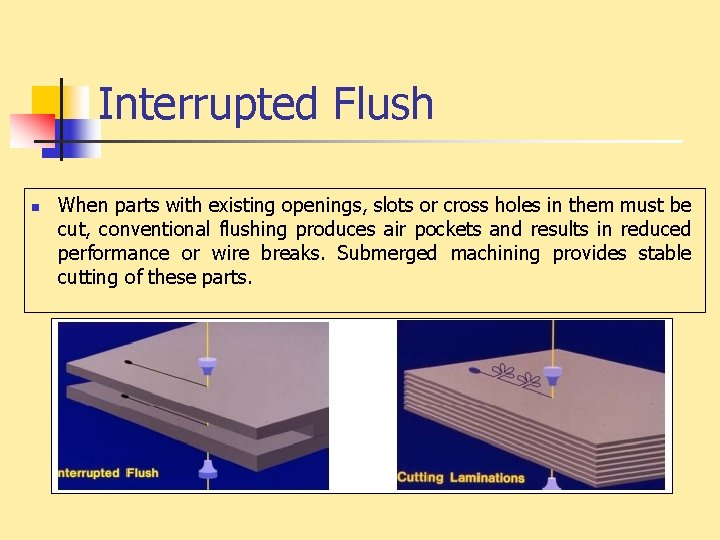 Interrupted Flush

When parts with existing openings, slots or cross holes in them must be cut, conventional flushing produces air pockets and results in reduced performance or wire breaks. Submerged machining provides stable cutting of these parts.

nterrupted Flush

Cutting Laminations