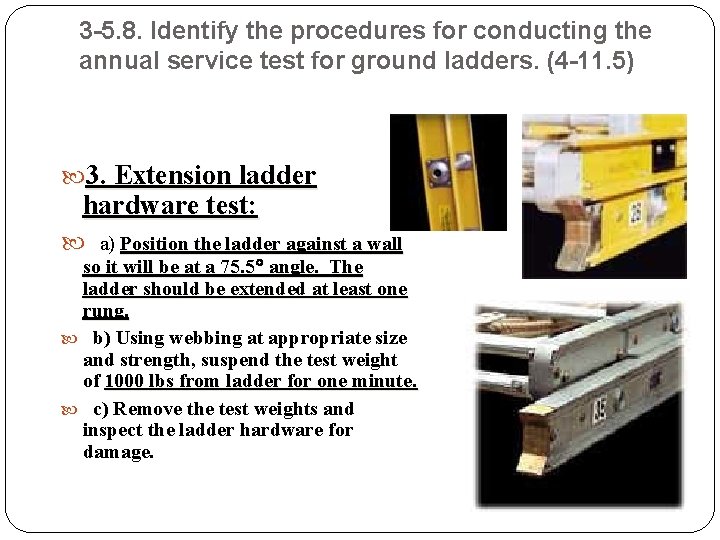 3-5.8. Identify the procedures for conducting the annual service test for ground ladders. (4-11.5)

3. Extension ladder hardware test:

a) Position the ladder against a wall so it will be at a 75.5° angle. The ladder should be extended at least one rung.

b) Using webbing at appropriate size and strength, suspend the test weight of 1000 lbs from ladder for one minute.

c) Remove the test weights and inspect the ladder hardware for damage.

35

35