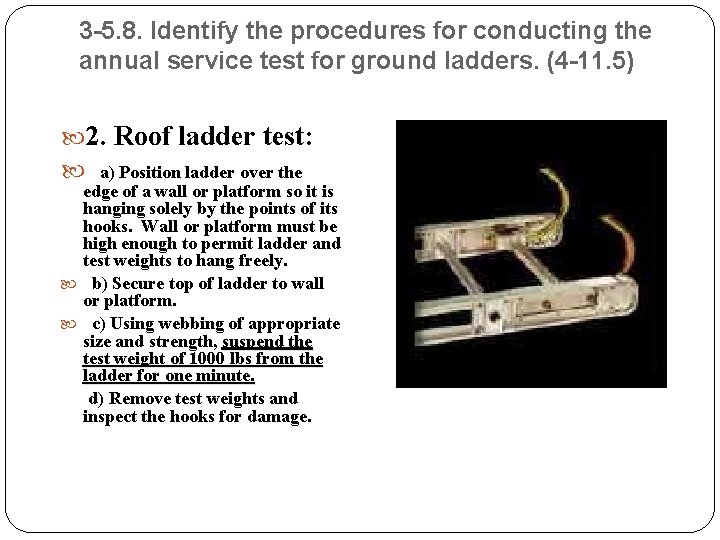 3-5.8. Identify the procedures for conducting the annual service test for ground ladders. (4-11.5)

2. Roof ladder test:

a) Position ladder over the edge of a wall or platform so it is hanging solely by the points of its hooks. Wall or platform must be high enough to permit ladder and test weights to hang freely.

b) Secure top of ladder to wall or platform.

c) Using webbing of appropriate size and strength, suspend the test weight of 1000 lbs from the ladder for one minute.

d) Remove test weights and inspect the hooks for damage.