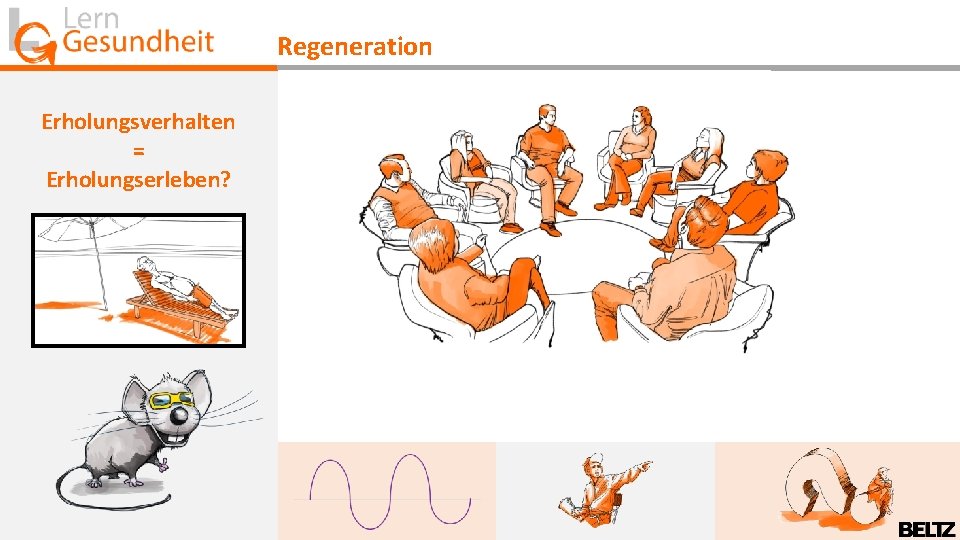 Lern Gesundheit

Regeneration

Erholungsverhalten
=
Erholungserleben?

BELTZ