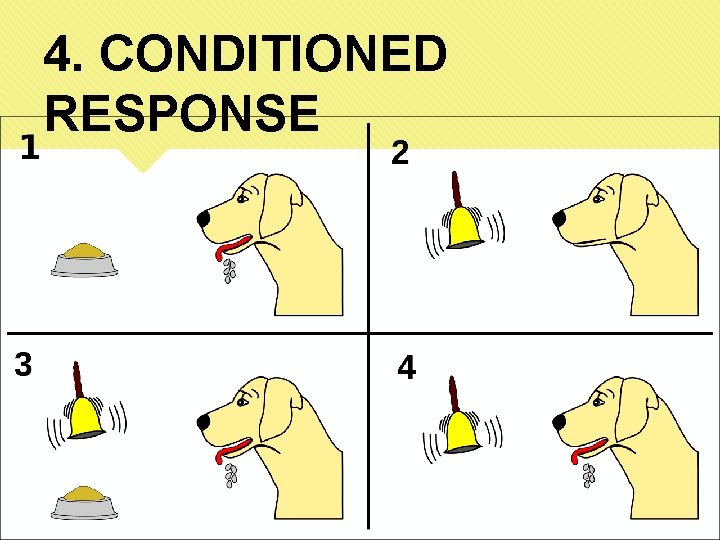 4. CONDITIONED RESPONSE

1

2

3

4