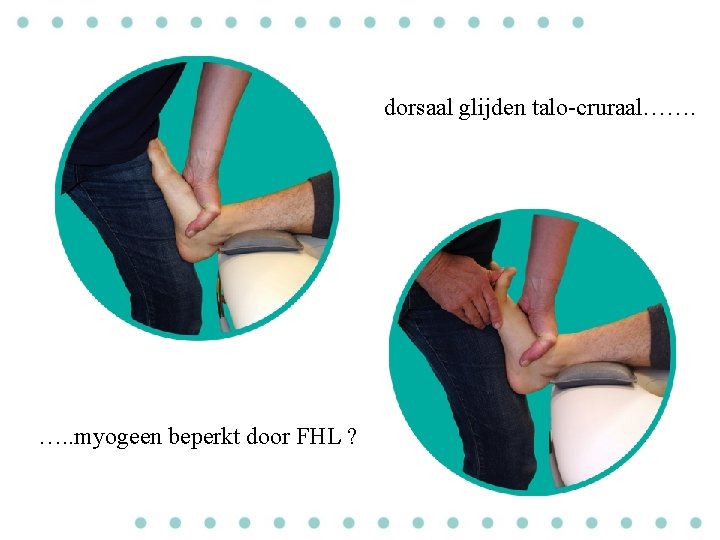 dorsaal glijden talo-cruraal…….

…..myogeen beperkt door FHL ?