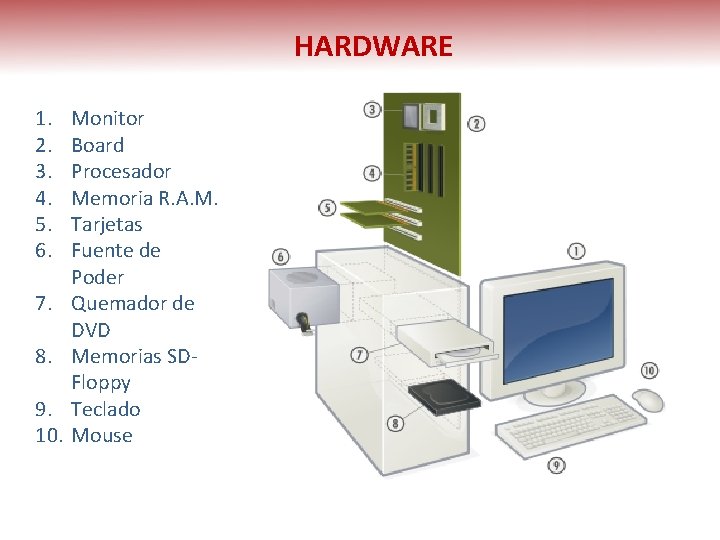 HARDWARE

1. Monitor
2. Board
3. Procesador
4. Memoria R.A.M.
5. Tarjetas
6. Fuente de Poder
7. Quemador de DVD
8. Memorias SD-Floppy
9. Teclado
10. Mouse

3
2
4
5
6
1
7
10
8
9