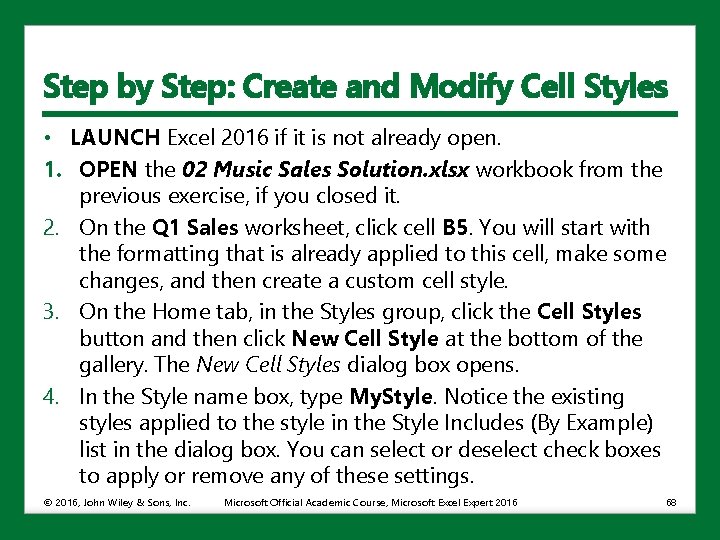 Step by Step: Create and Modify Cell Styles

• LAUNCH Excel 2016 if it is not already open.

1. OPEN the 02 Music Sales Solution.xlsx workbook from the previous exercise, if you closed it.

2. On the Q1 Sales worksheet, click cell B5. You will start with the formatting that is already applied to this cell, make some changes, and then create a custom cell style.

3. On the Home tab, in the Styles group, click the Cell Styles button and then click New Cell Style at the bottom of the gallery. The New Cell Styles dialog box opens.

4. In the Style name box, type MyStyle. Notice the existing styles applied to the style in the Style Includes (By Example) list in the dialog box. You can select or deselect check boxes to apply or remove any of these settings.

© 2016, John Wiley & Sons, Inc. Microsoft Official Academic Course, Microsoft Excel Expert 2016 68