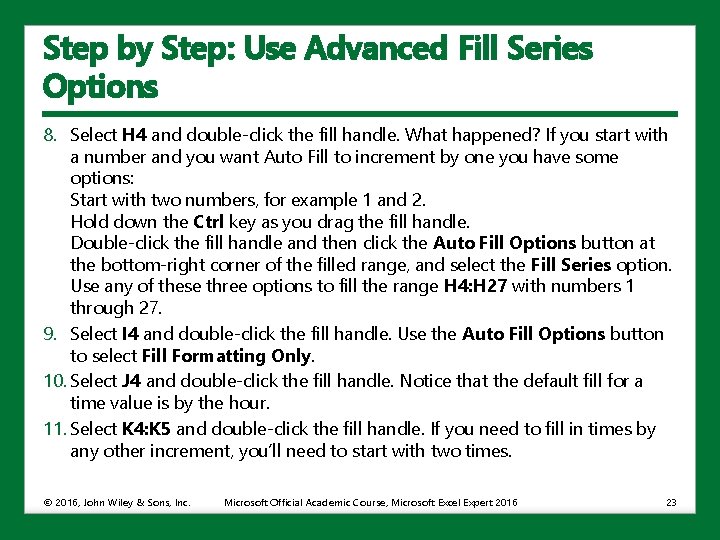 Step by Step: Use Advanced Fill Series Options

8. Select H4 and double-click the fill handle. What happened? If you start with a number and you want Auto Fill to increment by one you have some options:
Start with two numbers, for example 1 and 2.
Hold down the Ctrl key as you drag the fill handle.
Double-click the fill handle and then click the Auto Fill Options button at the bottom-right corner of the filled range, and select the Fill Series option.
Use any of these three options to fill the range H4:H27 with numbers 1 through 27.

9. Select I4 and double-click the fill handle. Use the Auto Fill Options button to select Fill Formatting Only.

10. Select J4 and double-click the fill handle. Notice that the default fill for a time value is by the hour.

11. Select K4:K5 and double-click the fill handle. If you need to fill in times by any other increment, you'll need to start with two times.

© 2016, John Wiley & Sons, Inc. Microsoft Official Academic Course, Microsoft Excel Expert 2016 23