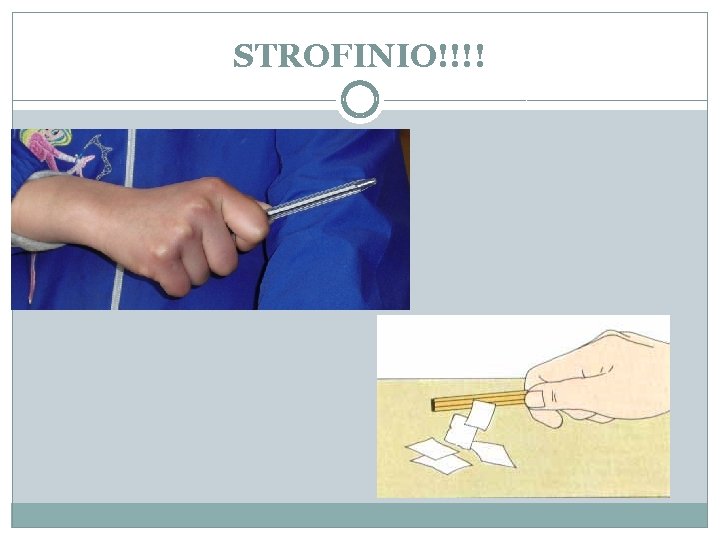 STROFINIO!!!!