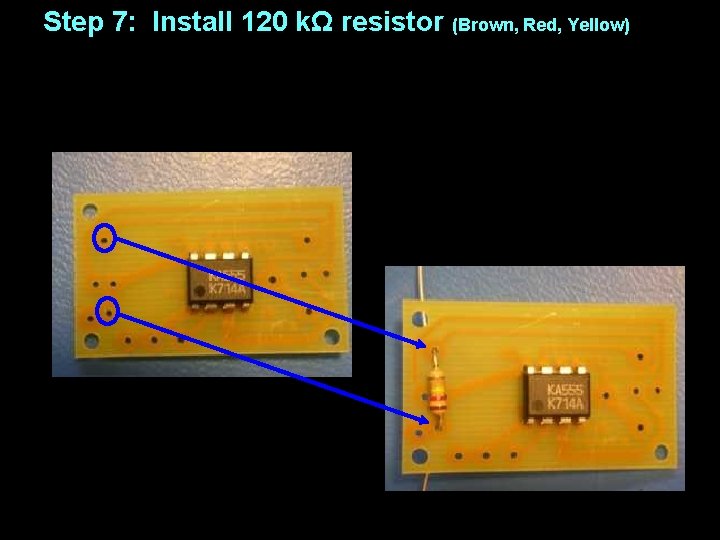 Step 7: Install 120 kΩ resistor (Brown, Red, Yellow)

KA555
K714A

KA555
K714A