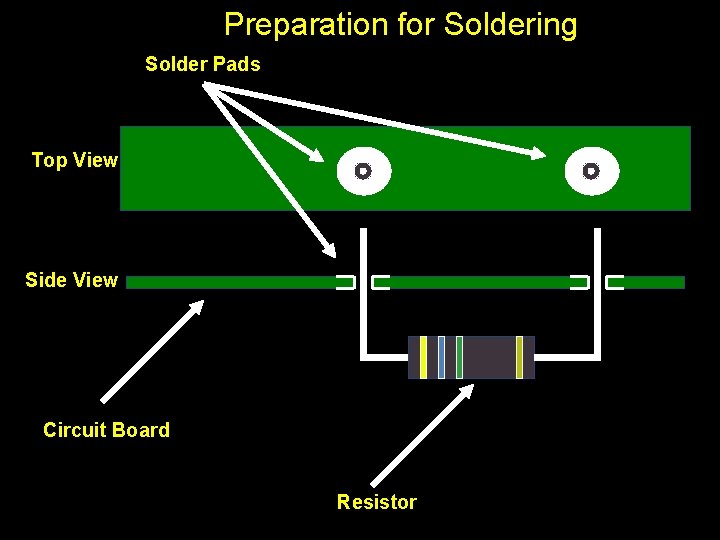 Preparation for Soldering

Solder Pads

Top View

Side View

Circuit Board

Resistor