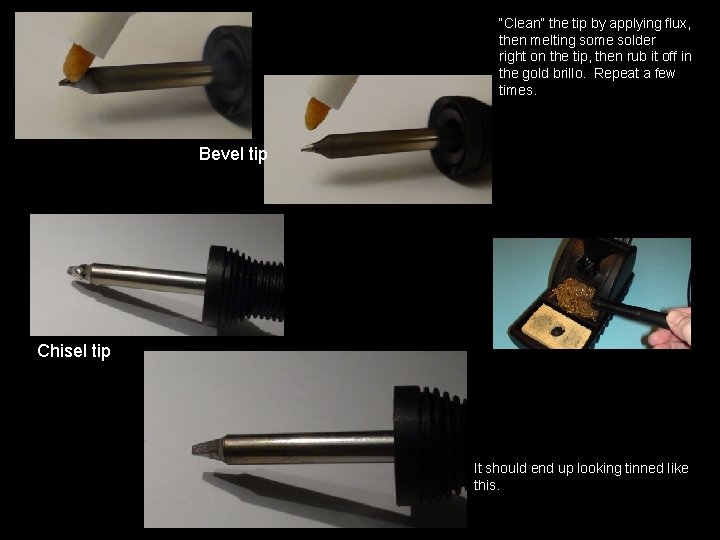 "Clean" the tip by applying flux, then melting some solder right on the tip, then rub it off in the gold brillo. Repeat a few times.

Bevel tip

Chisel tip

It should end up looking tinned like this.