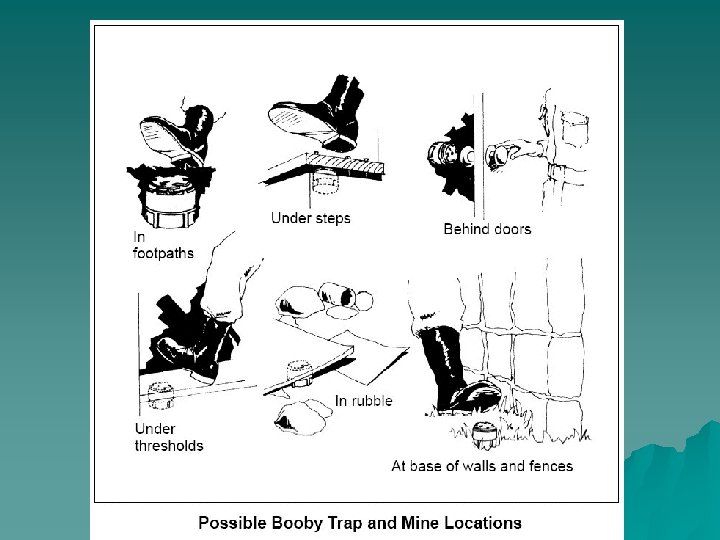 In footpaths

Under steps

Behind doors

Under thresholds

In rubble

At base of walls and fences

Possible Booby Trap and Mine Locations