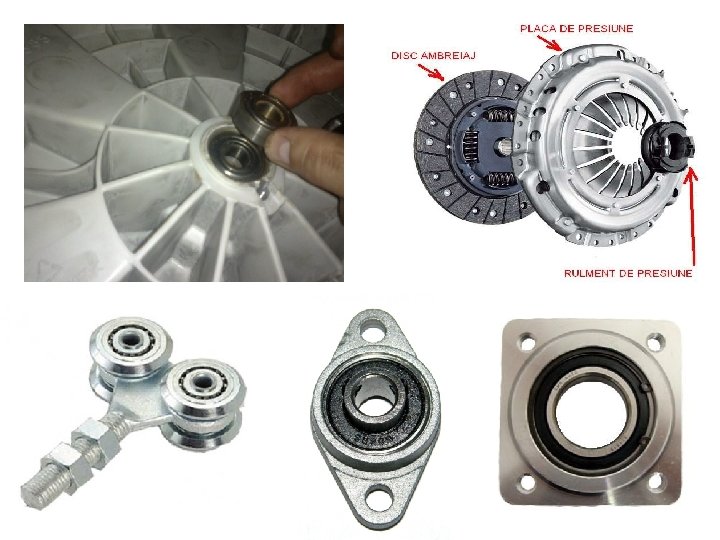 PLACA DE PRESIUNE
DISC AMBREIAJ
RULMENT DE PRESIUNE