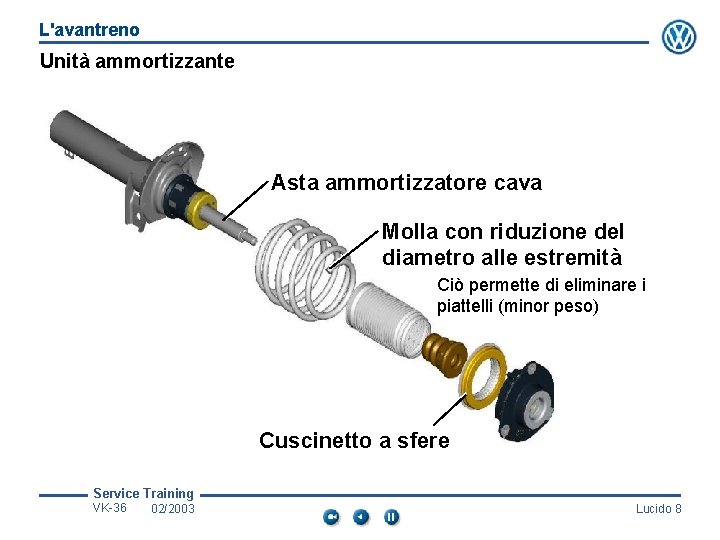 L'avantreno

Unità ammortizzante

Asta ammortizzatore cava

Molla con riduzione del diametro alle estremità

Ciò permette di eliminare i piattelli (minor peso)

Cuscinetto a sfere

Service Training
VK-36 02/2003

Lucido 8