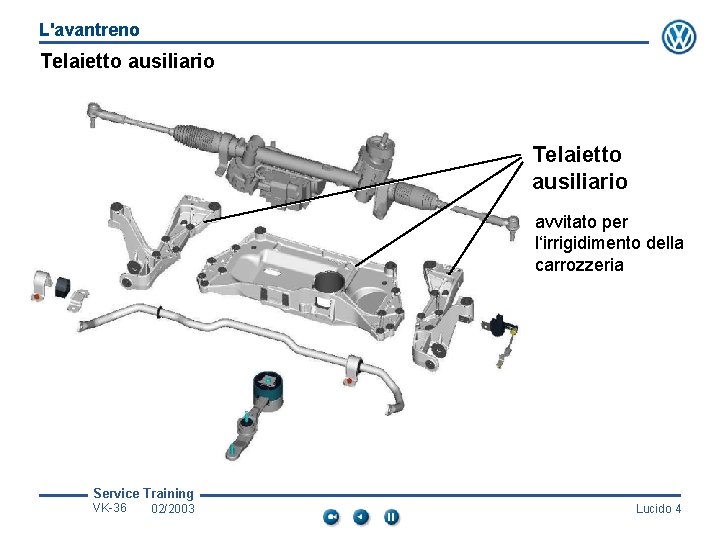 L'avantreno

Telaietto ausiliario

Telaietto ausiliario

avvitato per l'irrigidimento della carrozzeria

Service Training
VK-36 02/2003

Lucido 4