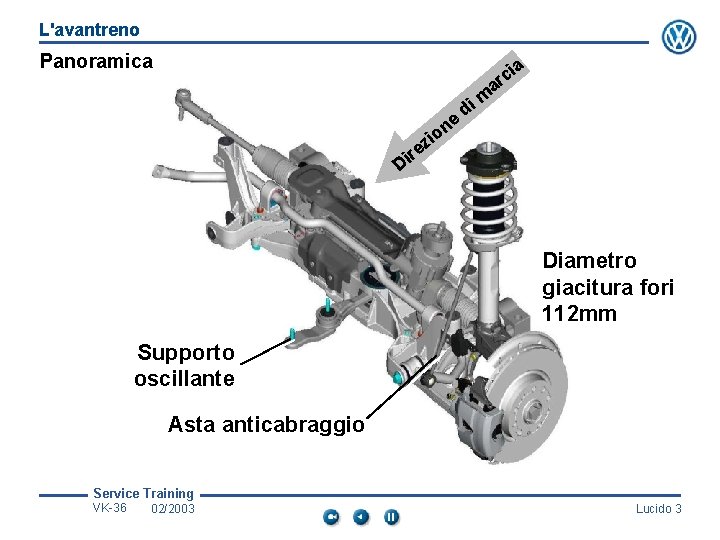 L'avantreno

Panoramica

Direzione di marcia

Diametro giacitura fori 112mm

Supporto oscillante

Asta anticabraggio

Service Training
VK-36 02/2003

Lucido 3