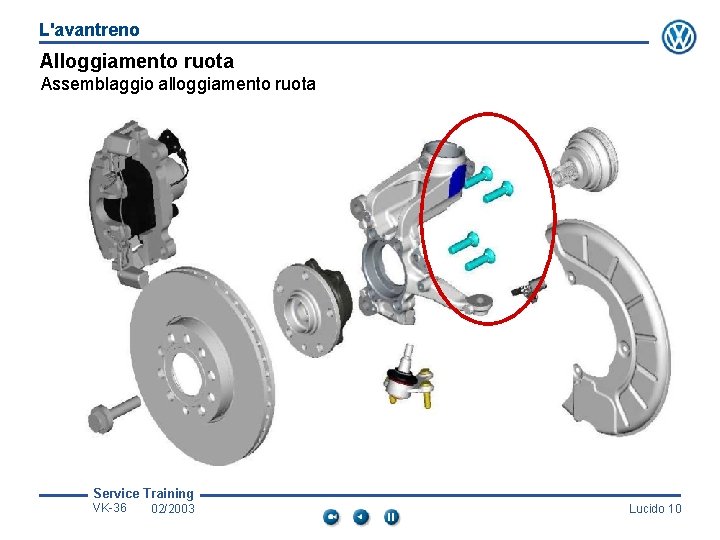 L'avantreno

Alloggiamento ruota
Assemblaggio alloggiamento ruota

Service Training
VK-36 02/2003

Lucido 10