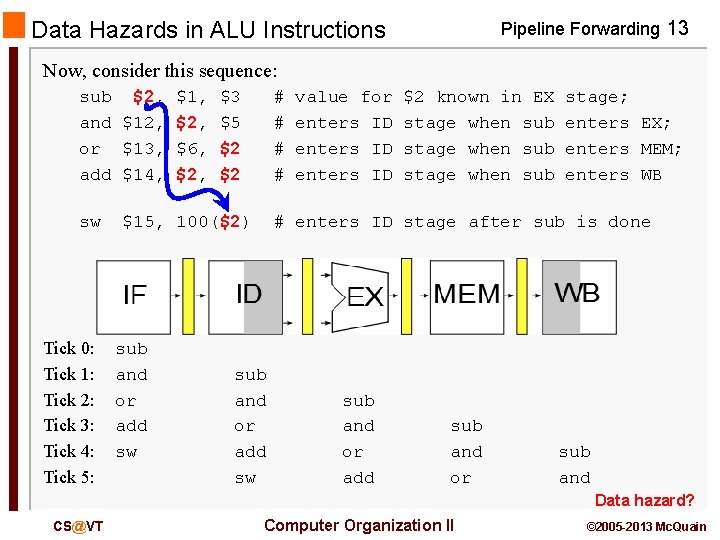 Data Hazards in ALU Instructions

Pipeline Forwarding 13

Now, consider this sequence:

sub $2, $1, $3 # value for $2 known in EX stage;
and $12, $2, $5 # enters ID stage when sub enters EX;
or $13, $6, $2 # enters ID stage when sub enters MEM;
add $14, $2, $2 # enters ID stage when sub enters WB

sw $15, 100($2) # enters ID stage after sub is done

IF ID EX MEM WB

| | | | | | |
|---|---|---|---|---|---|
| Tick 0: | sub | | | | |
| Tick 1: | and | sub | | | |
| Tick 2: | or | and | sub | | |
| Tick 3: | add | or | and | sub | |
| Tick 4: | sw | add | or | and | sub |
| Tick 5: | | sw | add | or | and |

Data hazard?

CS@VT

Computer Organization II

©2005-2013 McQuain