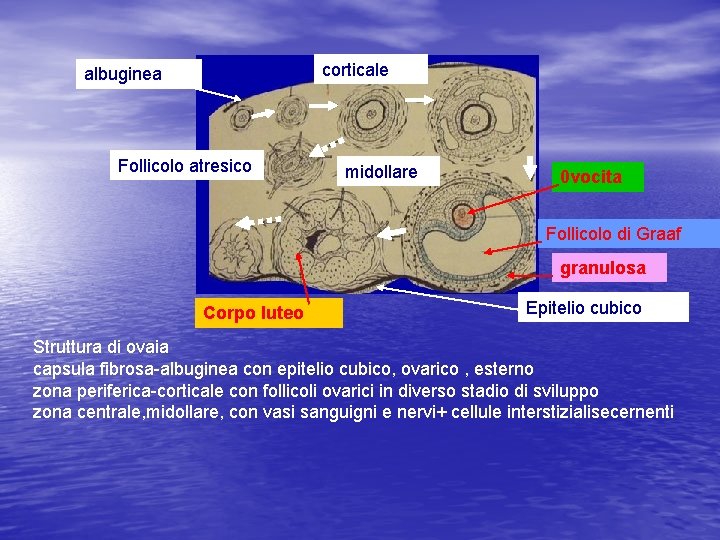 albuginea

corticale

Follicolo atresico

midollare

0vocita

Follicolo di Graaf

granulosa

Corpo luteo

Epitelio cubico

Struttura di ovaia
capsula fibrosa-albuginea con epitelio cubico, ovarico , esterno
zona periferica-corticale con follicoli ovarici in diverso stadio di sviluppo
zona centrale,midollare, con vasi sanguigni e nervi+ cellule interstizialisecernenti