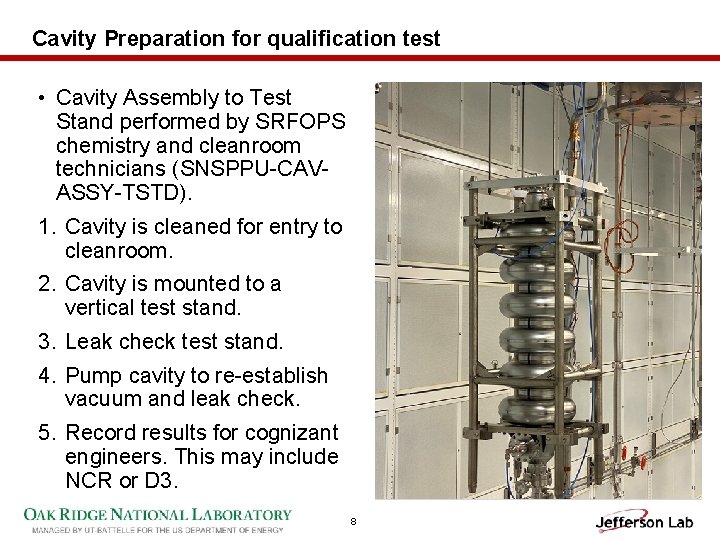 Cavity Preparation for qualification test

• Cavity Assembly to Test Stand performed by SRFOPS chemistry and cleanroom technicians (SNSPPU-CAV-ASSY-TSTD).

1. Cavity is cleaned for entry to cleanroom.

2. Cavity is mounted to a vertical test stand.

3. Leak check test stand.

4. Pump cavity to re-establish vacuum and leak check.

5. Record results for cognizant engineers. This may include NCR or D3.

OAK RIDGE NATIONAL LABORATORY
MANAGED BY UT-BATTELLE FOR THE US DEPARTMENT OF ENERGY

8

Jefferson Lab