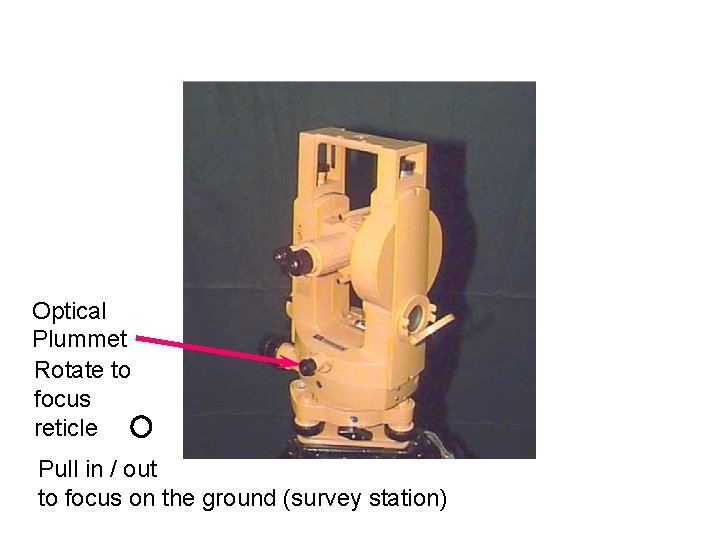 Optical Plummet

Rotate to focus reticle

Pull in / out to focus on the ground (survey station)